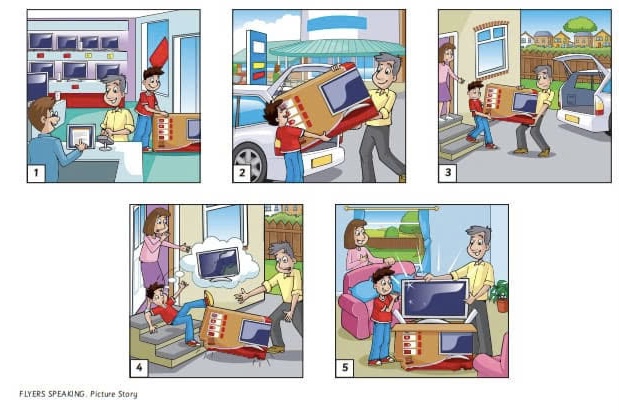 1

2

3

4

5

FLYERS SPEAKING. Picture Story